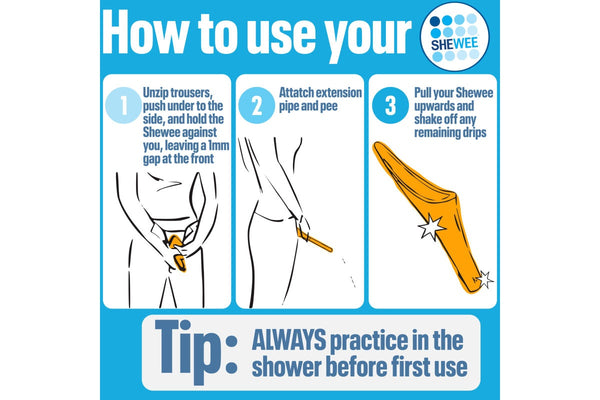 How to use your

SHEWEE

1 Unzip trousers, push under to the side, and hold the Shewee against you, leaving a 1mm gap at the front

2 Attatch extension pipe and pee

3 Pull your Shewee upwards and shake off any remaining drips

Tip: ALWAYS practice in the shower before first use