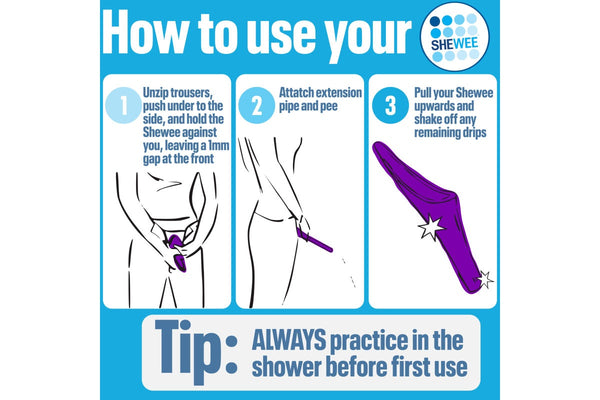 How to use your SHEWEE

1 Unzip trousers, push under to the side, and hold the Shewee against you, leaving a 1mm gap at the front

2 Attatch extension pipe and pee

3 Pull your Shewee upwards and shake off any remaining drips

Tip: ALWAYS practice in the shower before first use