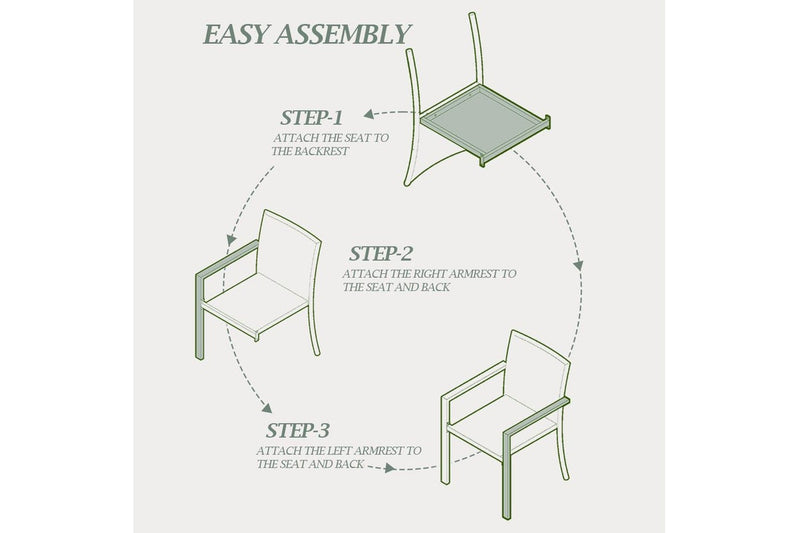 EASY ASSEMBLY

STEP-1
ATTACH THE SEAT TO THE BACKREST

STEP-2
ATTACH THE RIGHT ARMREST TO THE SEAT AND BACK

STEP-3
ATTACH THE LEFT ARMREST TO THE SEAT AND BACK